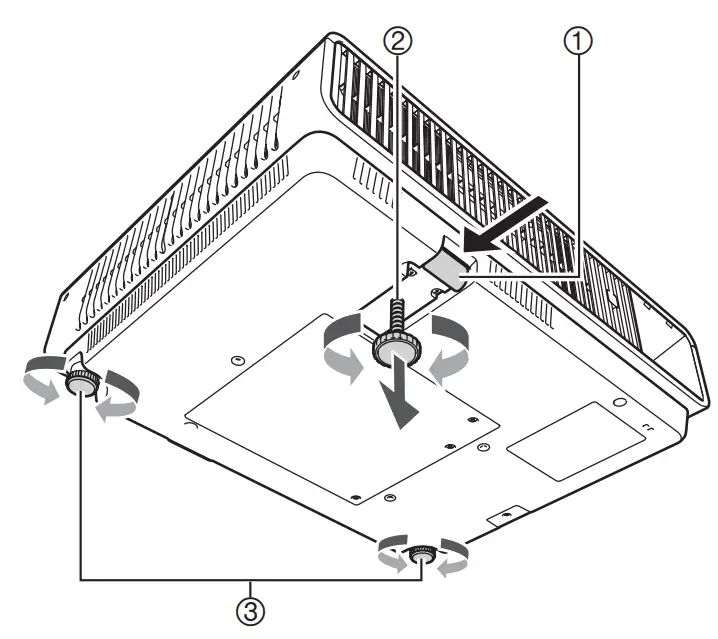 ②
①
③