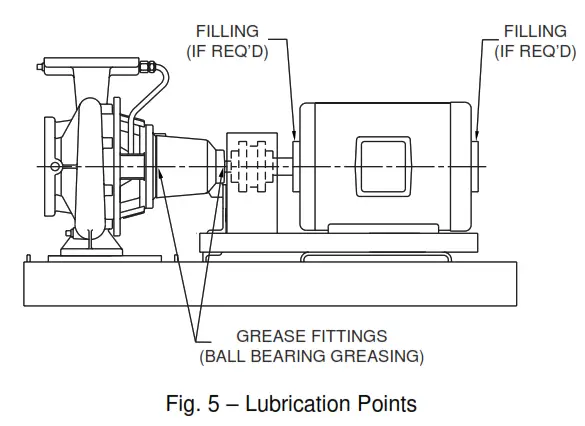 FILLING
(IF REQ'D)

FILLING
(IF REQ'D)

GREASE FITTINGS
(BALL BEARING GREASING)

Fig. 5 – Lubrication Points