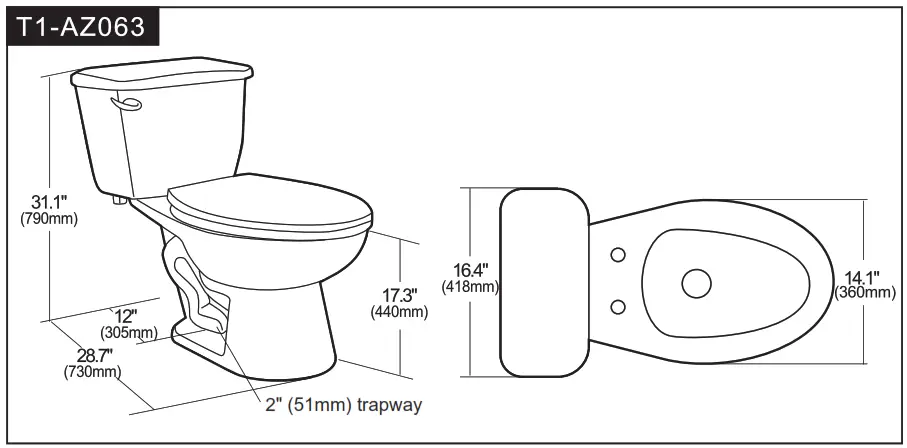 T1-AZ063

31.1"
(790mm)

12"
(305mm)

28.7"
(730mm)

17.3"
(440mm)

2" (51mm) trapway

16.4"
(418mm)

14.1"
(360mm)