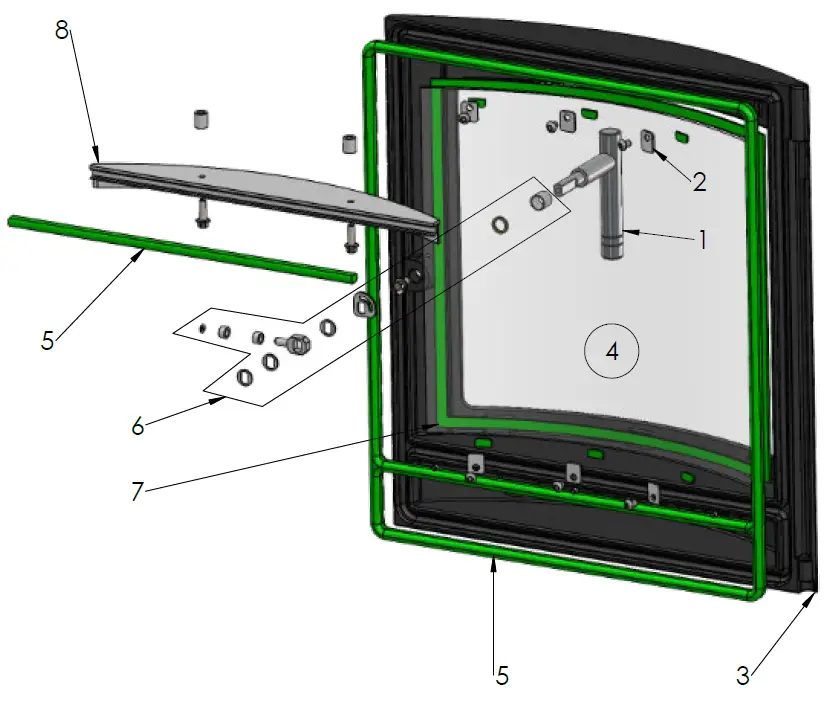 8
2
1
5
4
6
7
5
3