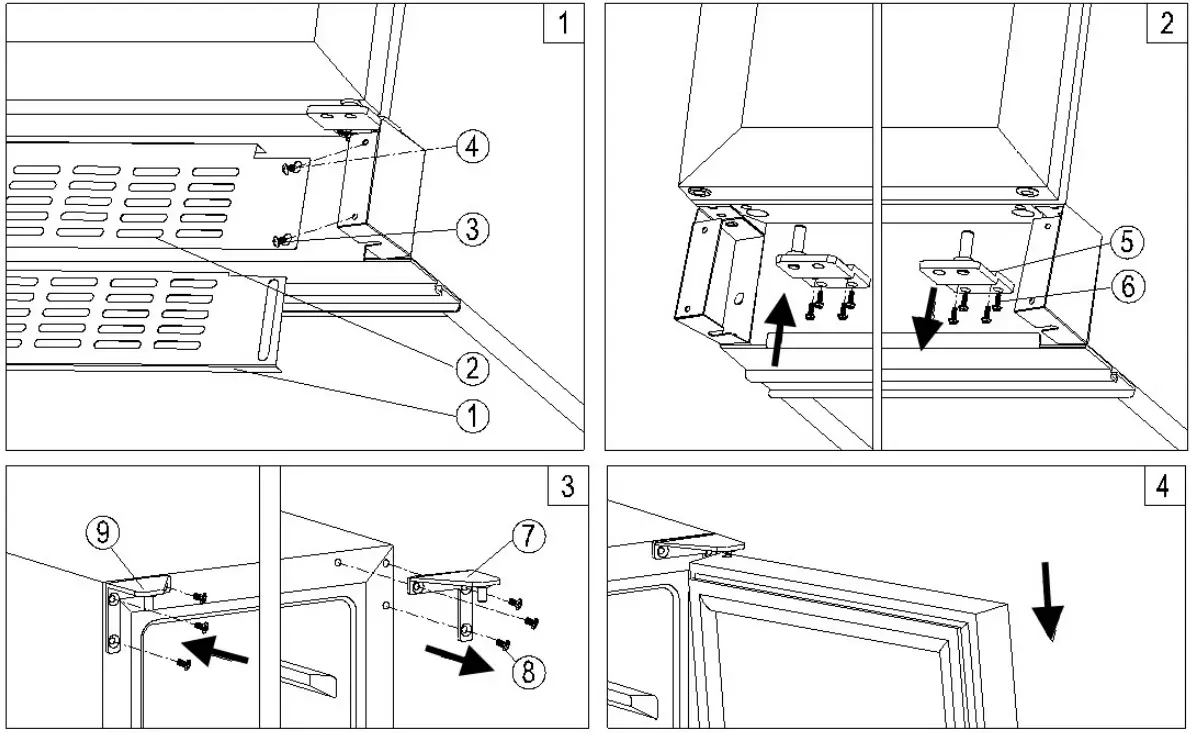 1
4
3
2
1
2
5
6
3
9
7
8
4