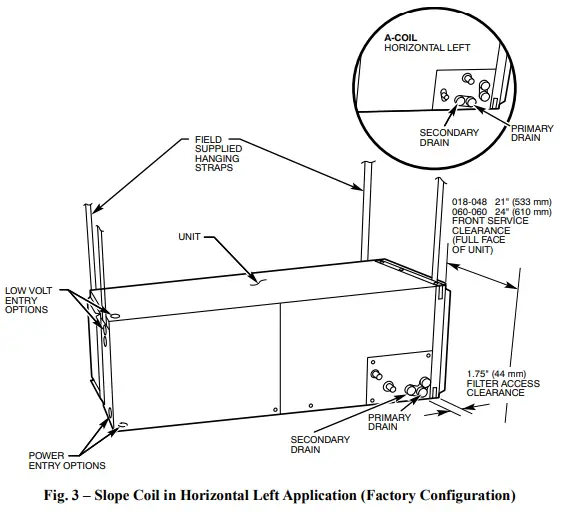 A-COIL
HORIZONTAL LEFT

SECONDARY DRAIN

PRIMARY DRAIN

FIELD SUPPLIED HANGING STRAPS

018-048 21" (533 mm)
060-060 24" (610 mm)
FRONT SERVICE CLEARANCE (FULL FACE OF UNIT)

UNIT

LOW VOLT ENTRY OPTIONS

1.75" (44 mm) FILTER ACCESS CLEARANCE

PRIMARY DRAIN

SECONDARY DRAIN

POWER ENTRY OPTIONS

Fig. 3 – Slope Coil in Horizontal Left Application (Factory Configuration)