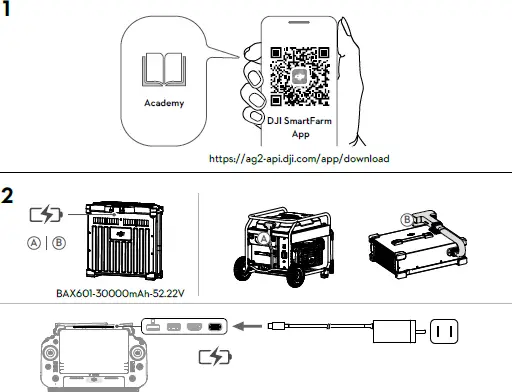 1

Academy

DJI SmartFarm App

https://ag2-api.dji.com/app/download

2

A | B

BAX601-30000mAh-52.22V

A

B