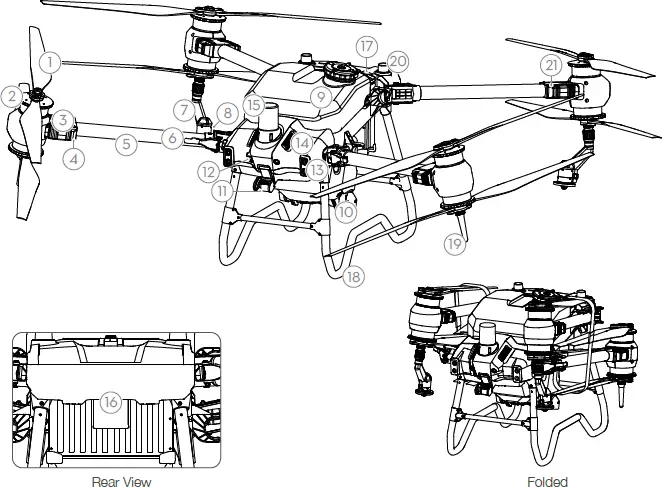 1
2
3
4
5
6
7
8
9
10
11
12
13
14
15
17
20
21
19
18
16
Rear View
Folded