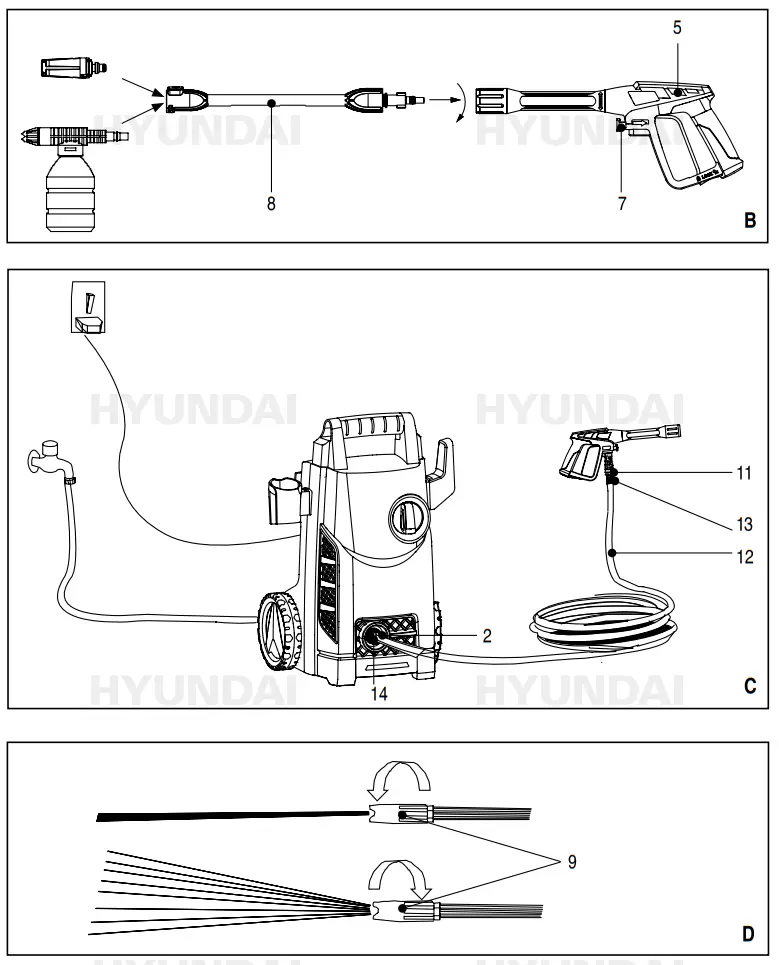 HYUNDAI HYUNDAI

5

8

7

B

HYUNDAI HYUNDAI

11

13

12

2

14

HYUNDAI HYUNDAI

C

9

D