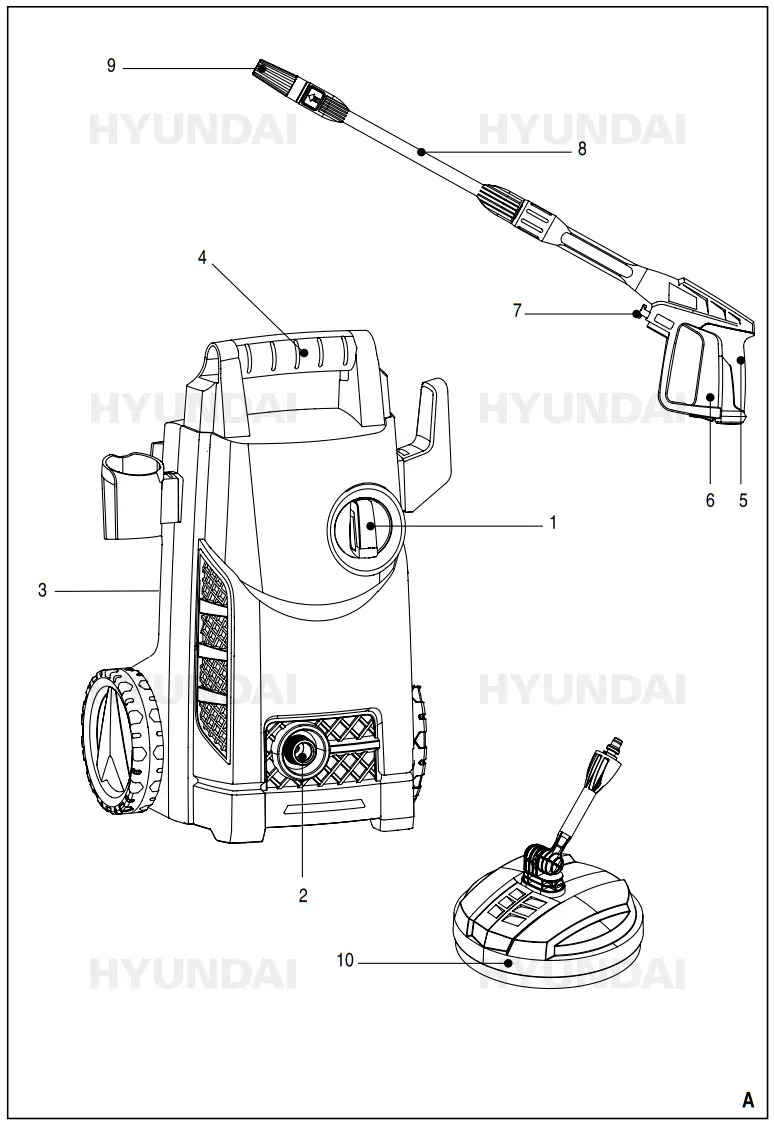 9

HYUNDAI HYUNDAI

8

4

7

HYUNDAI HYUNDAI

6 5

1

3

HYUNDAI HYUNDAI

2

10

HYUNDAI HYUNDAI

A