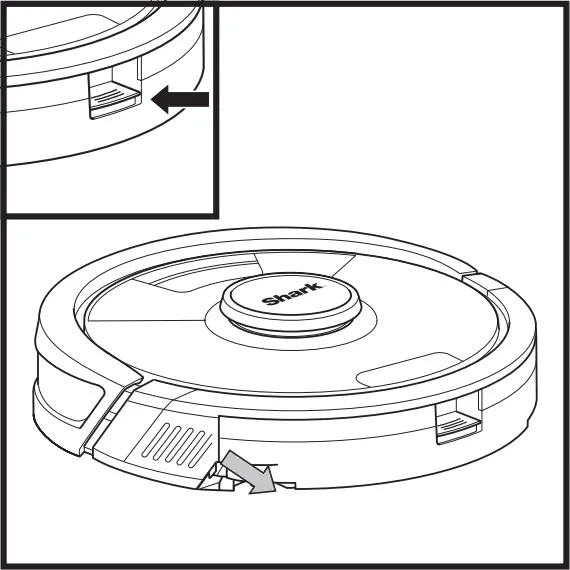 Shark