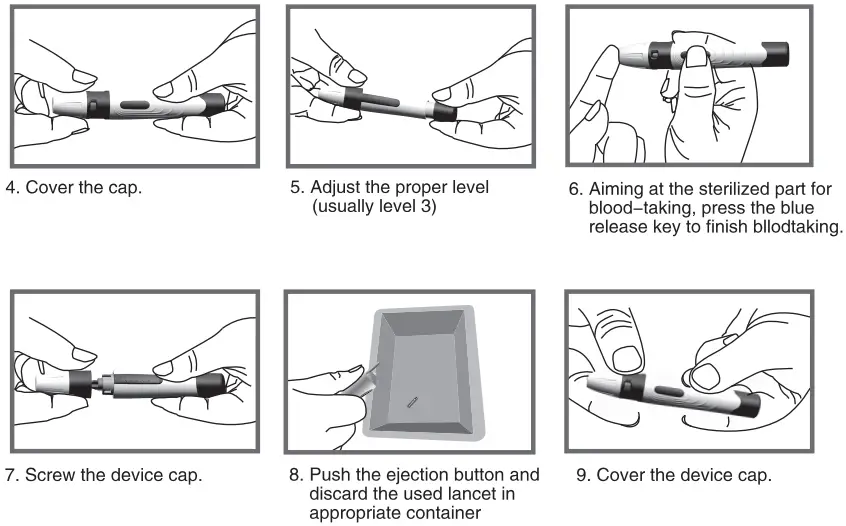 4. Cover the cap.

5. Adjust the proper level (usually level 3)

6. Aiming at the sterilized part for blood–taking, press the blue release key to finish bllodtaking.

7. Screw the device cap.

8. Push the ejection button and discard the used lancet in appropriate container

9. Cover the device cap.