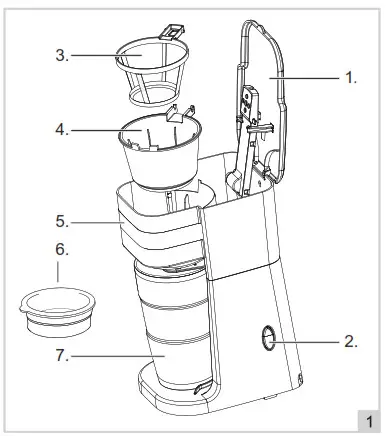 3.
1.
4.
5.
6.
2.
7.
1