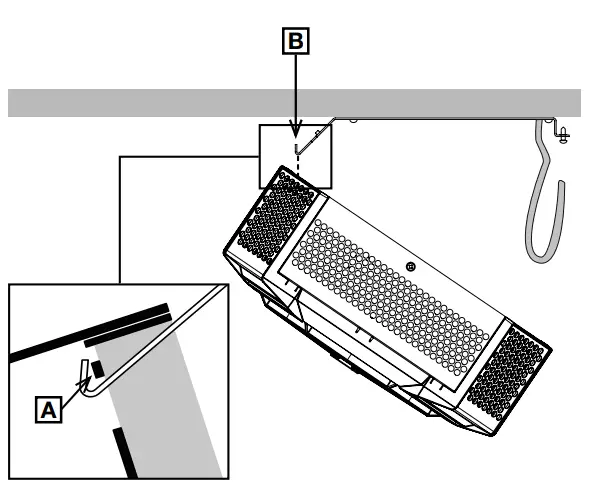 B

A