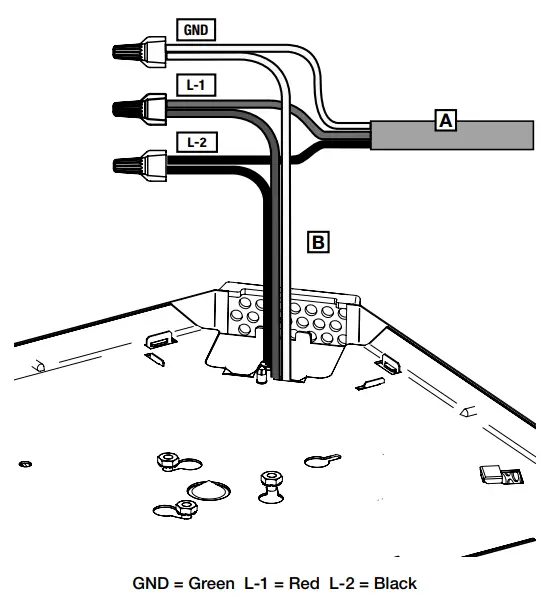 GND

L-1

L-2

A

B

GND = Green L-1 = Red L-2 = Black