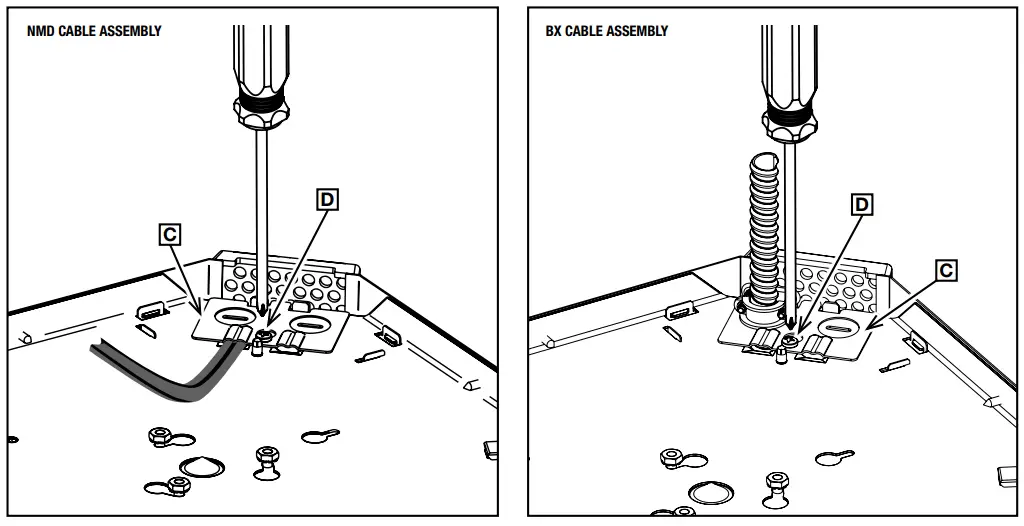 NMD CABLE ASSEMBLY

C

D

BX CABLE ASSEMBLY

D

C