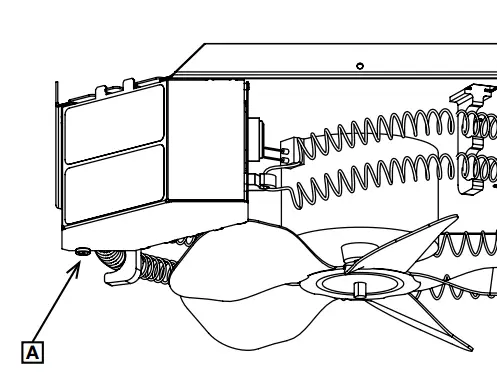 A