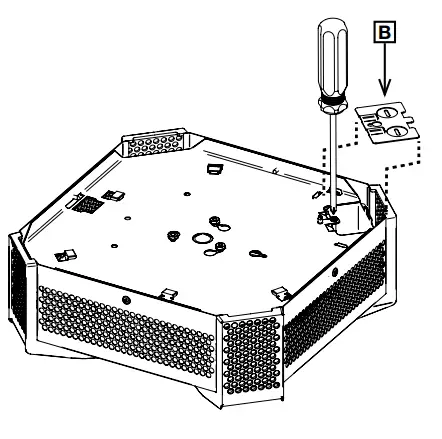 B