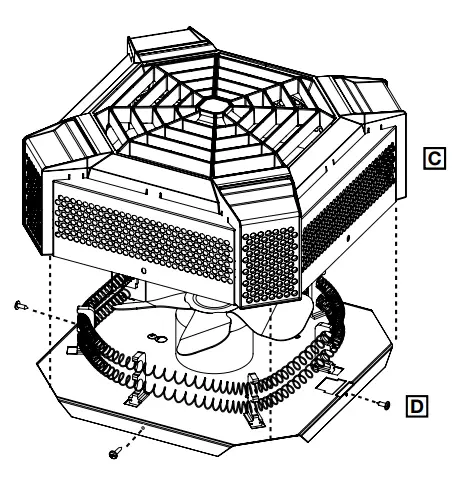 C

D