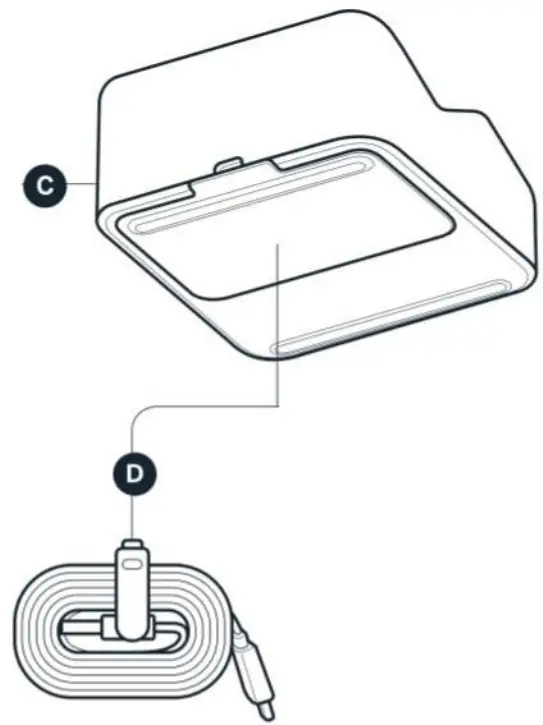 C

D