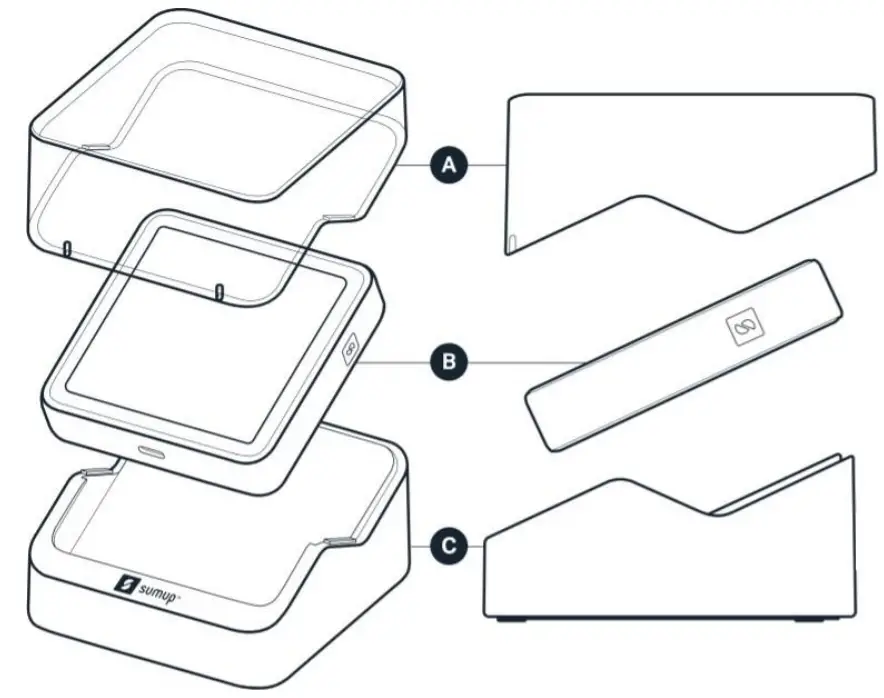 A

B

C

sumup