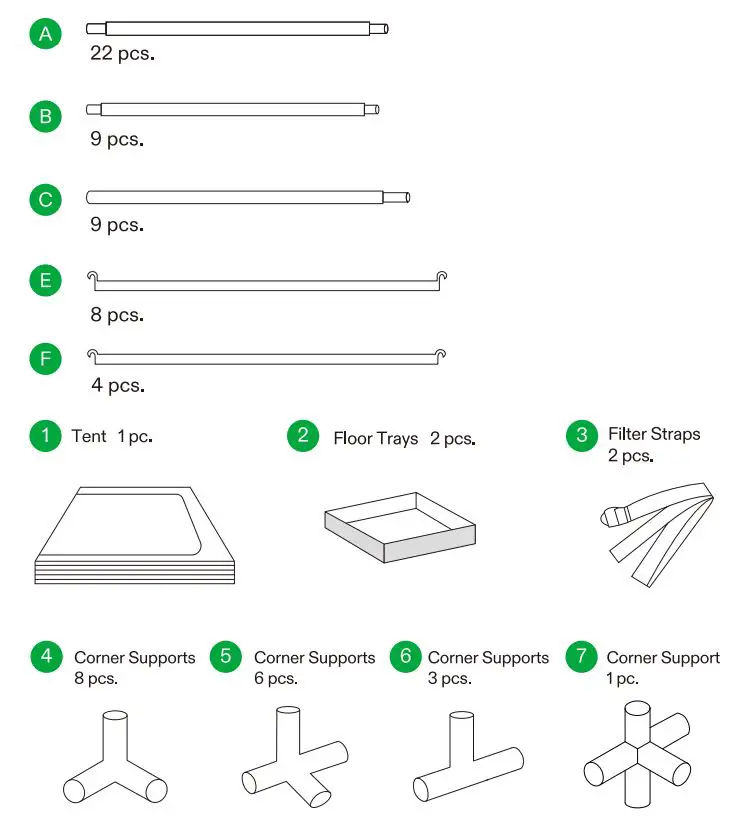 A
22 pcs.

B
9 pcs.

C
9 pcs.

E
8 pcs.

F
4 pcs.

1 Tent 1 pc.

2 Floor Trays 2 pcs.

3 Filter Straps 2 pcs.

4 Corner Supports 8 pcs.

5 Corner Supports 6 pcs.

6 Corner Supports 3 pcs.

7 Corner Support 1 pc.