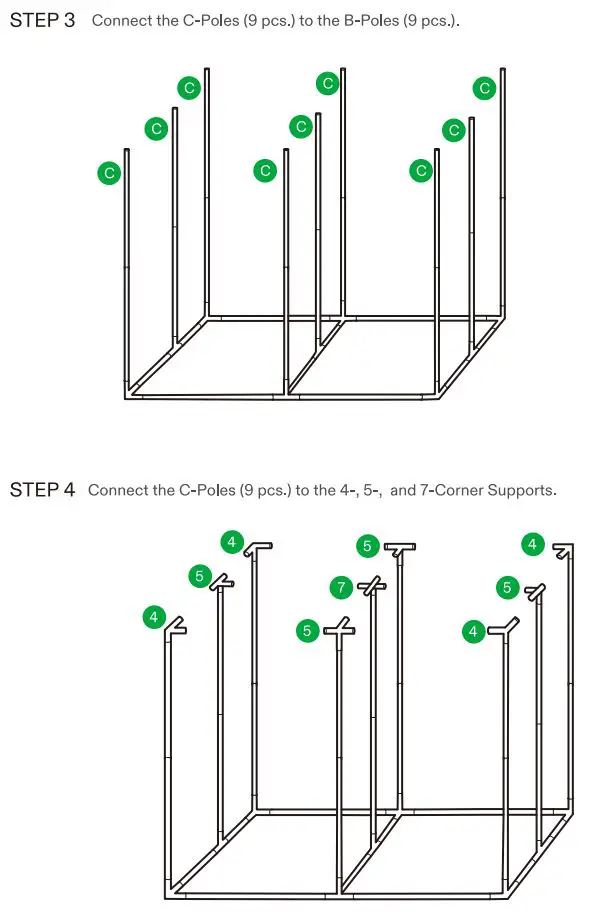 STEP 3 Connect the C-Poles (9 pcs.) to the B-Poles (9 pcs.).

C C C C C C C C C

STEP 4 Connect the C-Poles (9 pcs.) to the 4-, 5-, and 7-Corner Supports.

4 5 4 5 7 5 4 5 4