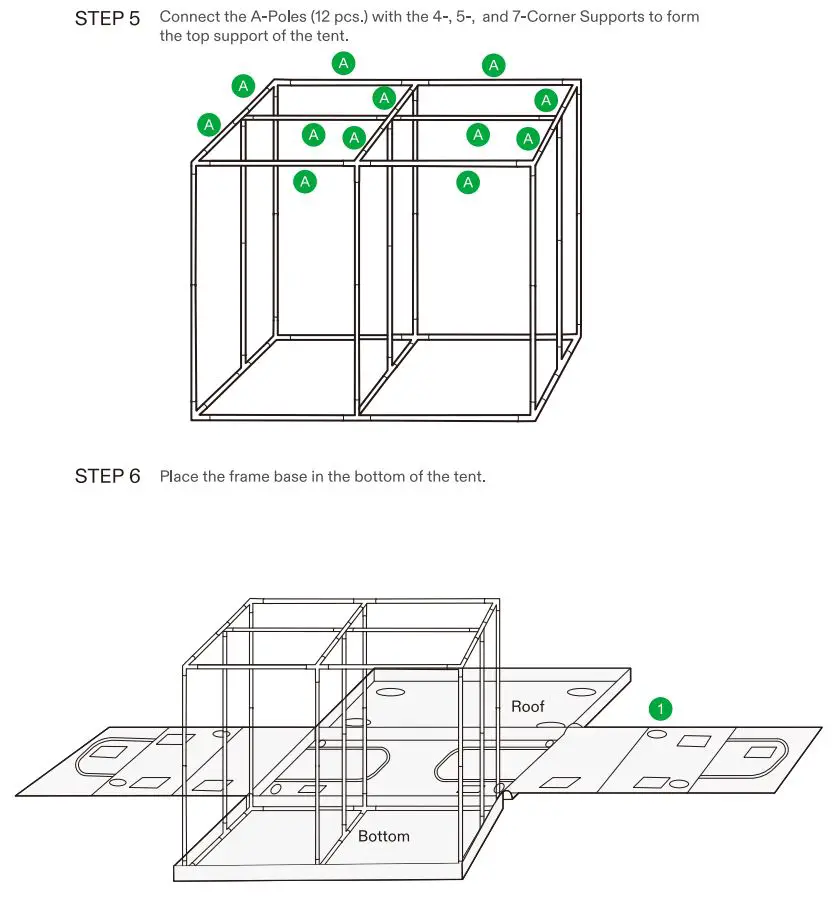 STEP 5 Connect the A-Poles (12 pcs.) with the 4-, 5-, and 7-Corner Supports to form the top support of the tent.

A A A A A A A A A A A A

STEP 6 Place the frame base in the bottom of the tent.

Roof

1

Bottom