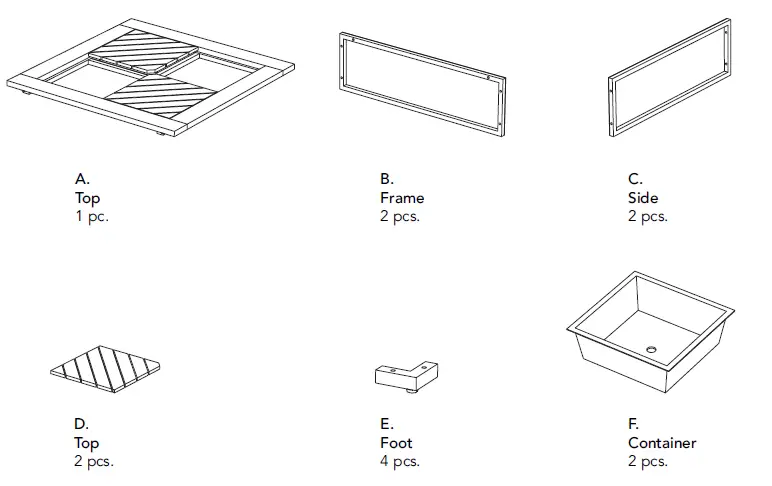 A.
Top
1 pc.

B.
Frame
2 pcs.

C.
Side
2 pcs.

D.
Top
2 pcs.

E.
Foot
4 pcs.

F.
Container
2 pcs.