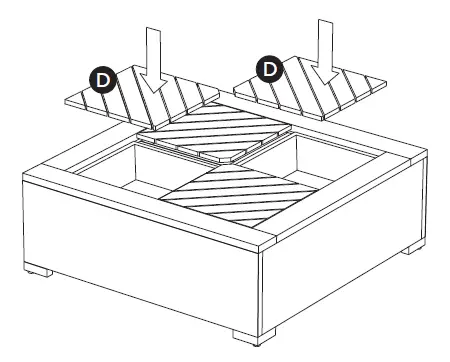 D
D