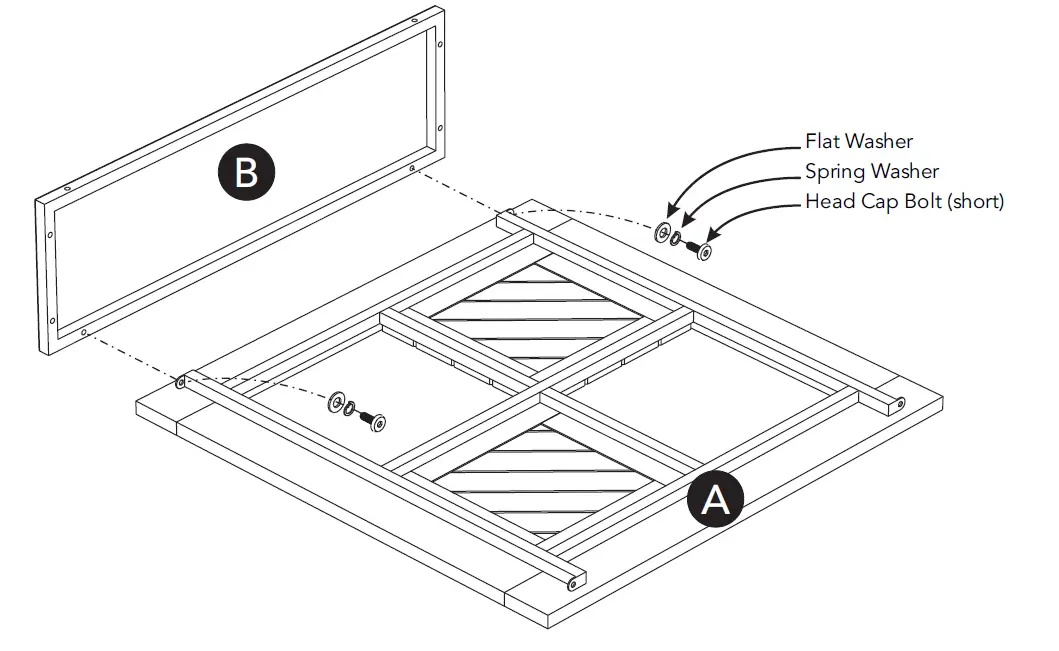 B

Flat Washer
Spring Washer
Head Cap Bolt (short)

A