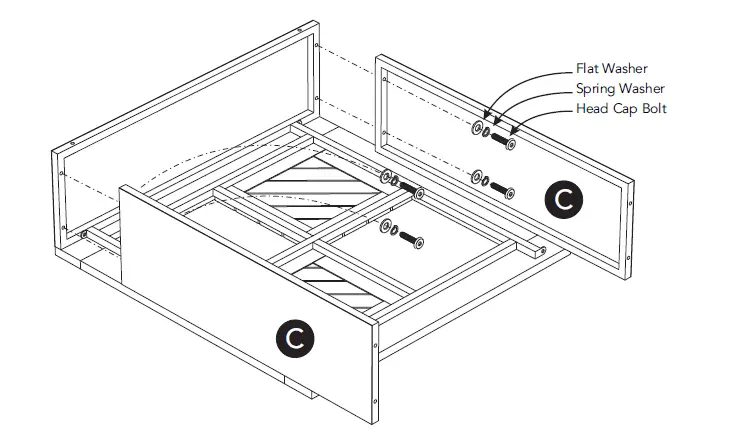 Flat Washer
Spring Washer
Head Cap Bolt
C
C