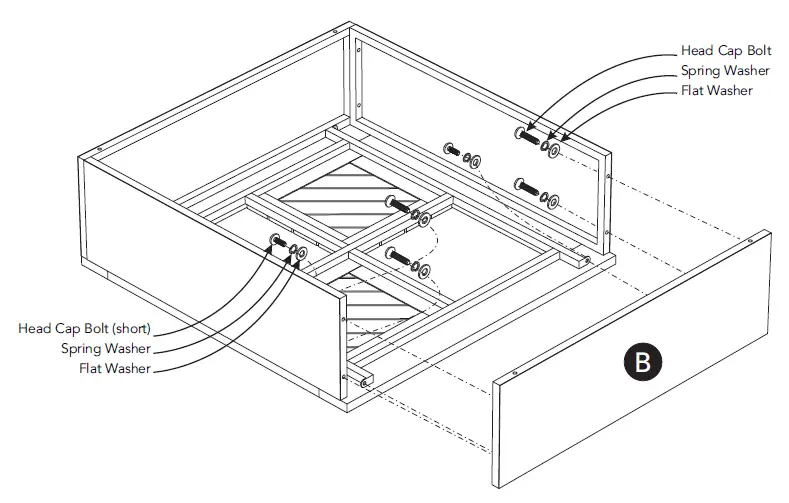 Head Cap Bolt
Spring Washer
Flat Washer

Head Cap Bolt (short)
Spring Washer
Flat Washer

B