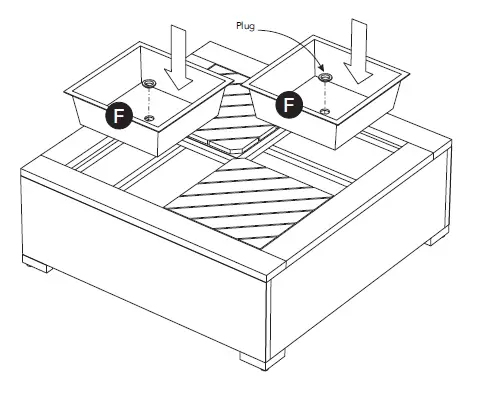 Plug
F
F