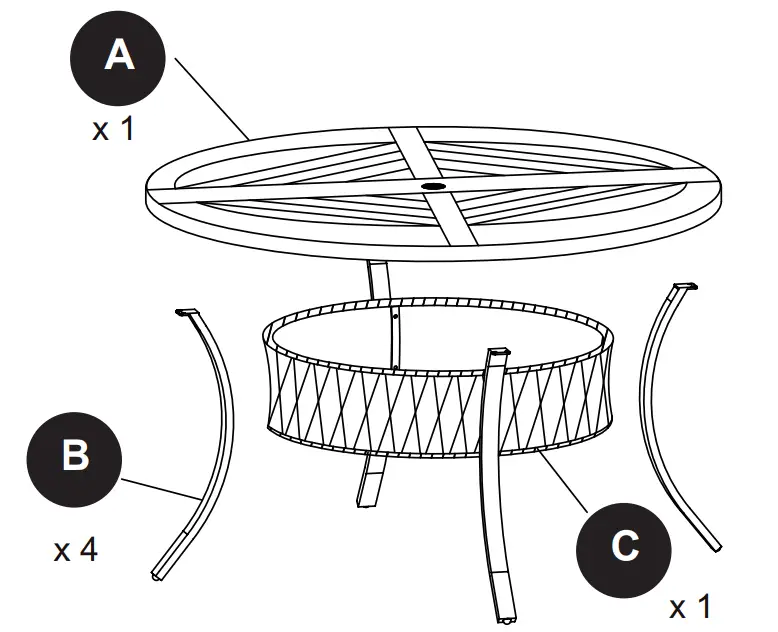 A
x 1

B
x 4

C
x 1