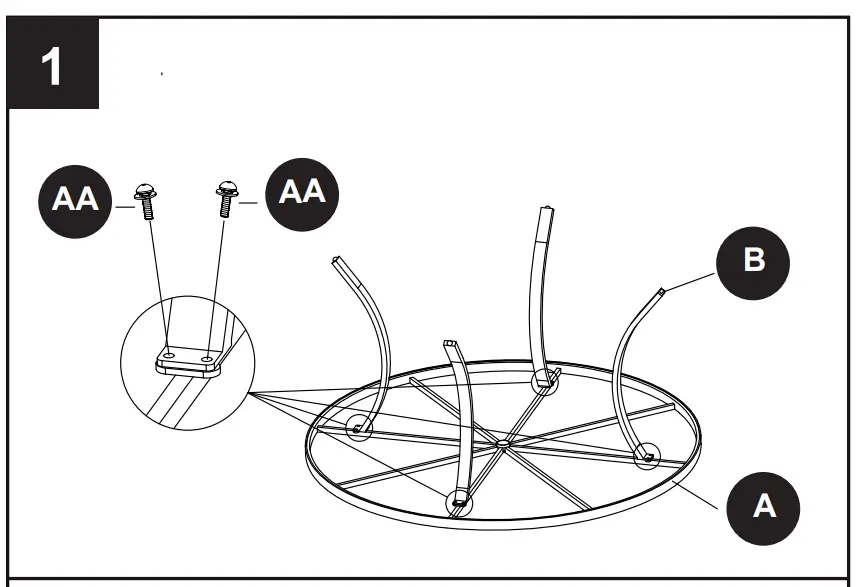 1

AA

AA

B

A