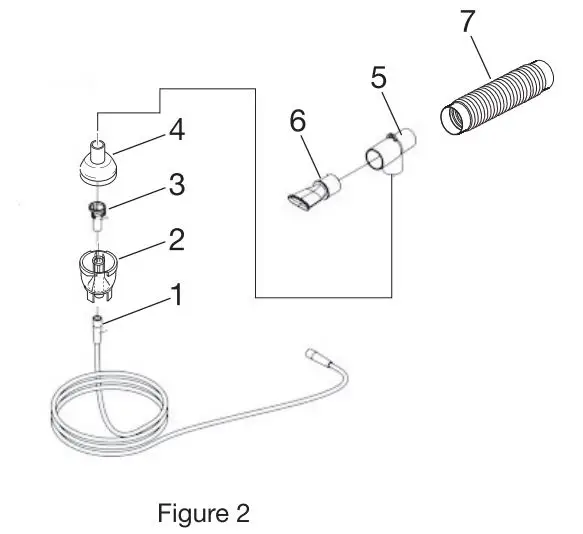 7
5
6
4
3
2
1
Figure 2