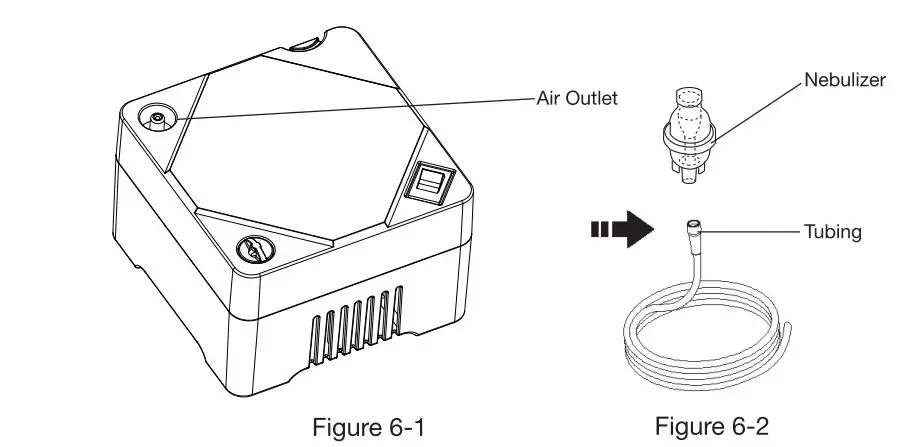 Air Outlet

Nebulizer

Tubing

Figure 6-1

Figure 6-2