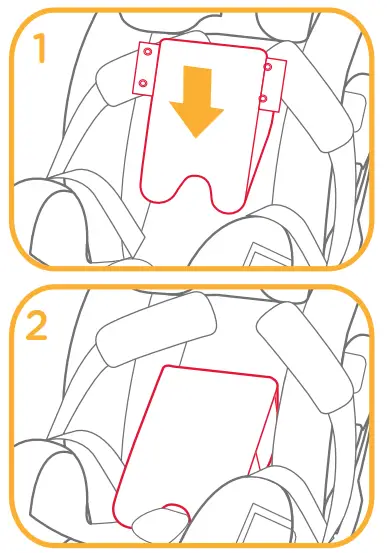 1

2