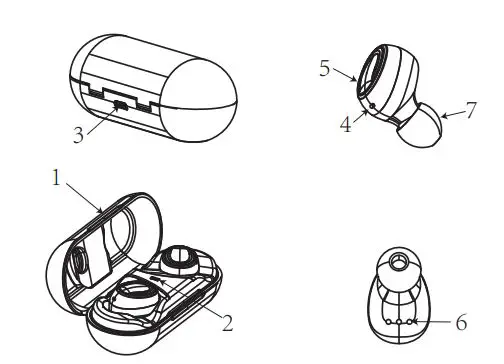 3

5

4

7

1

2

6