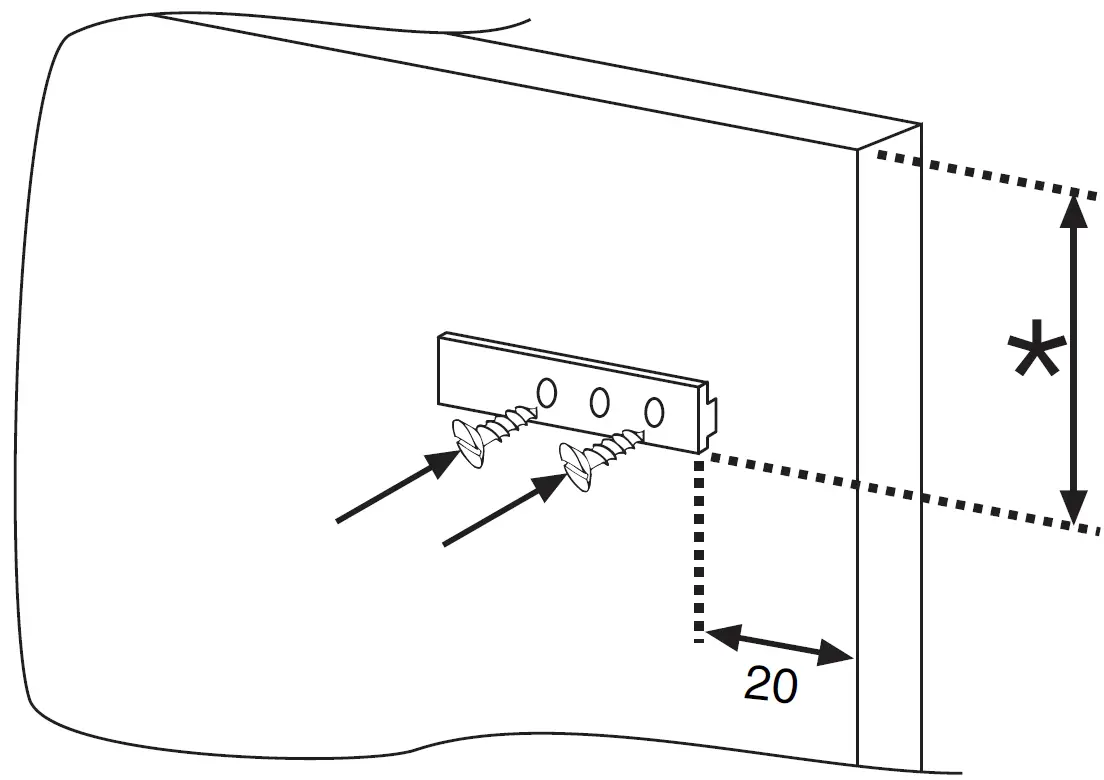 *

20