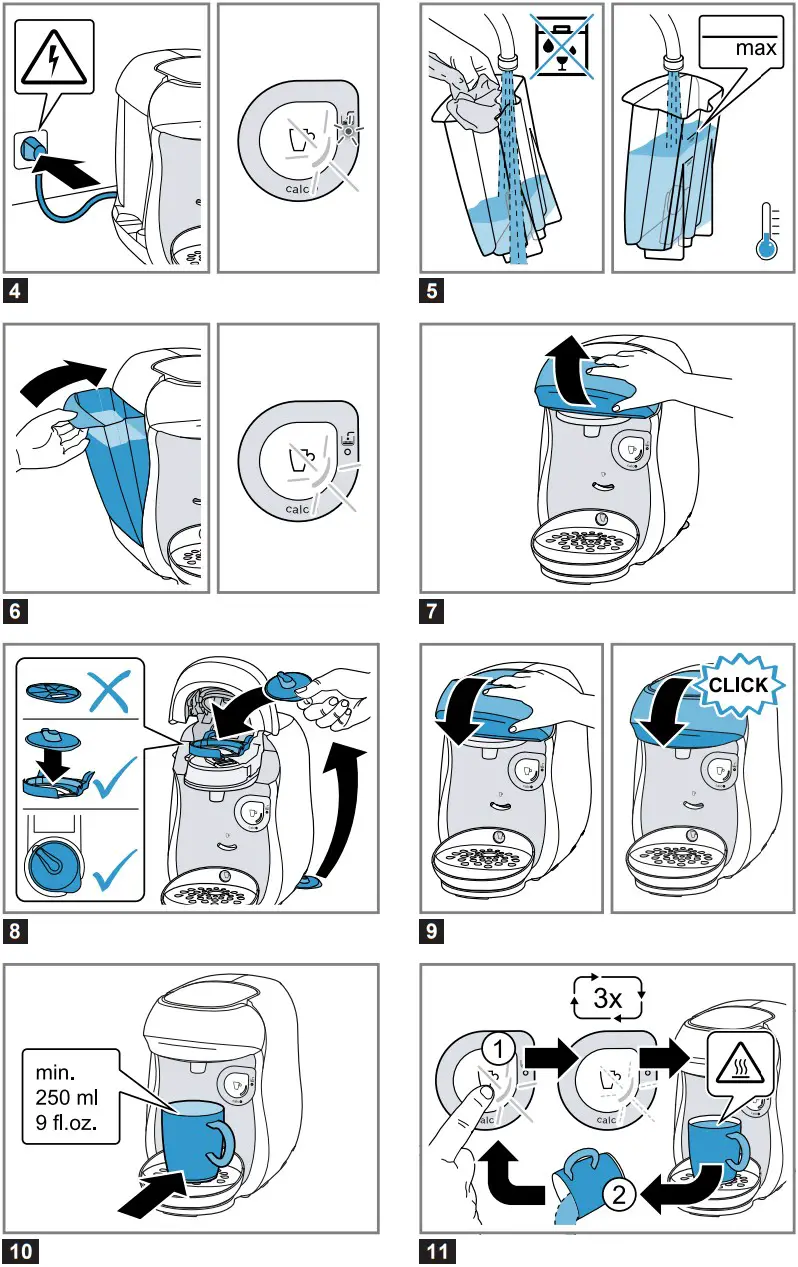 calc

4

max

5

calc

6

7

8

CLICK

9

min.
250 ml
9 fl.oz.

10

3x

1

calc

calc

2

11