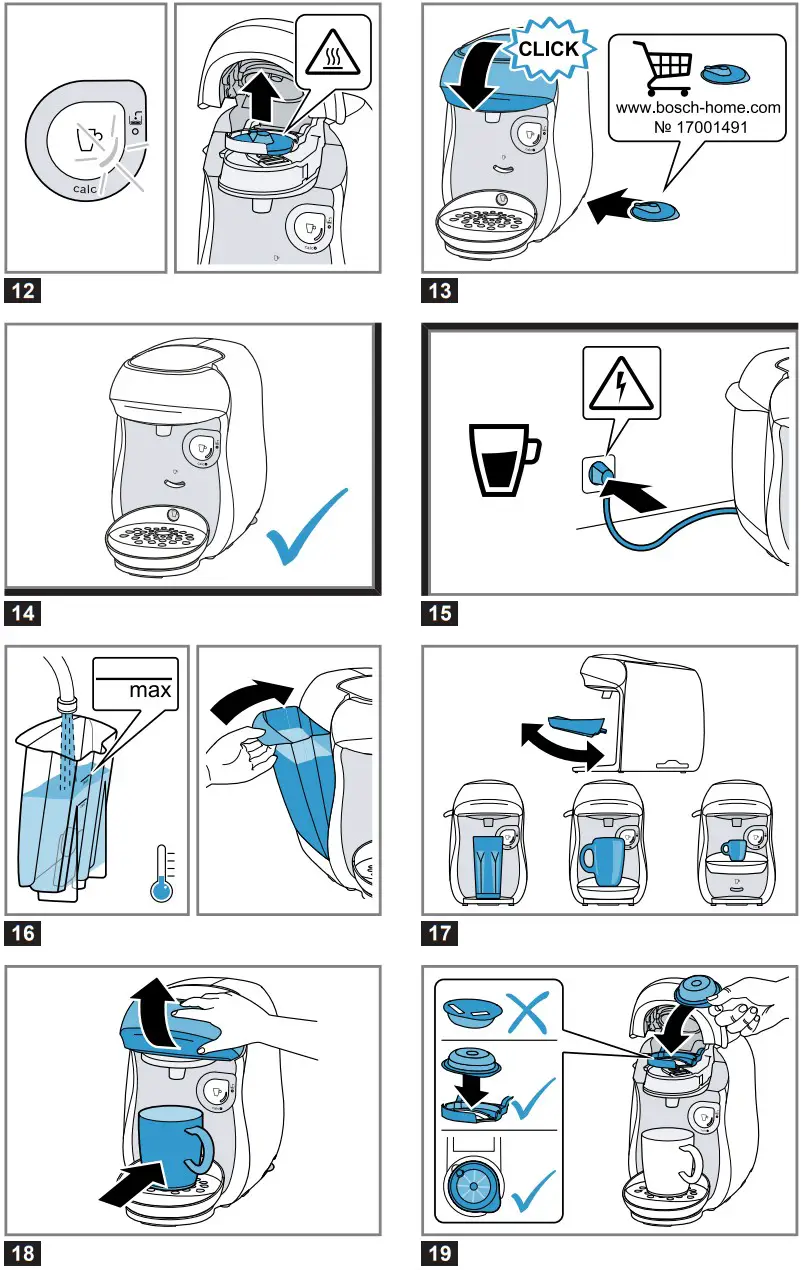 calc

12

CLICK

www.bosch-home.com
№ 17001491

13

14

15

max

16

17

18

19