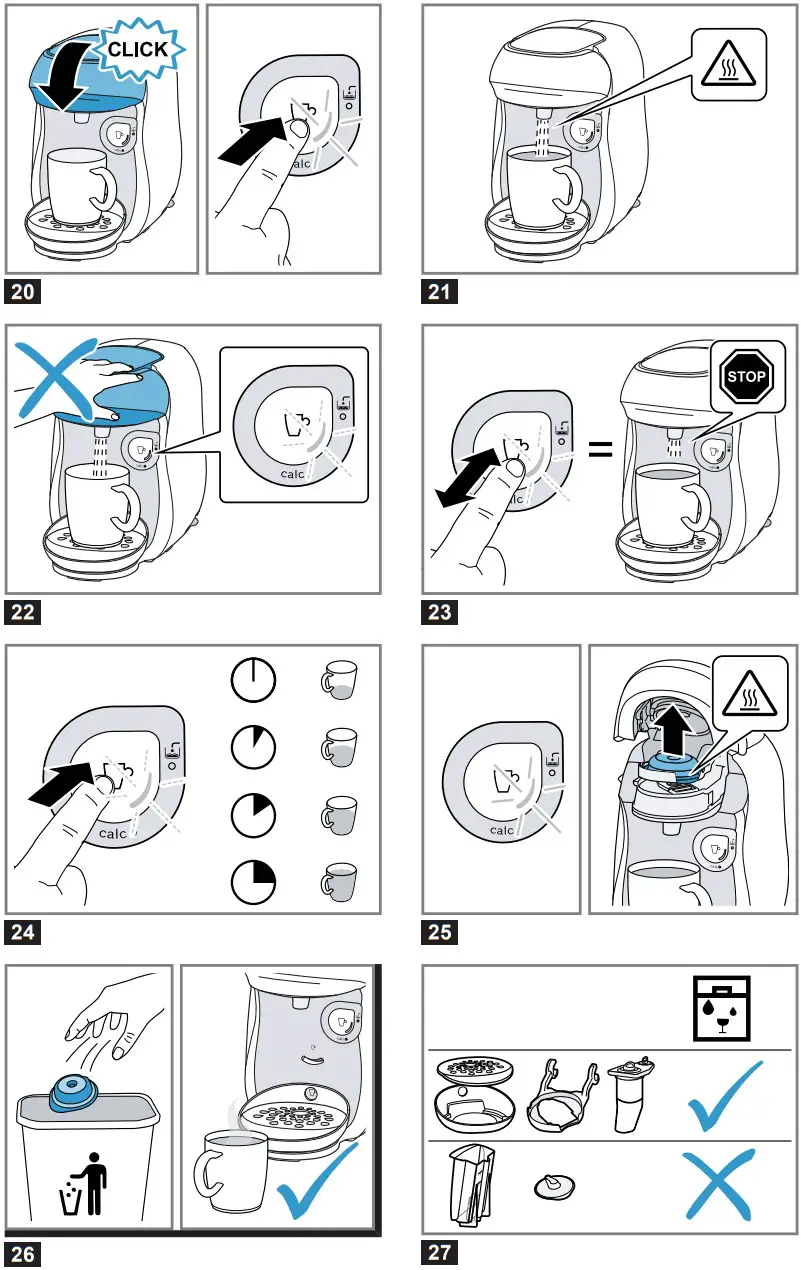 CLICK

calc

20

21

calc

22

calc

STOP

23

calc

24

calc

25

26

27