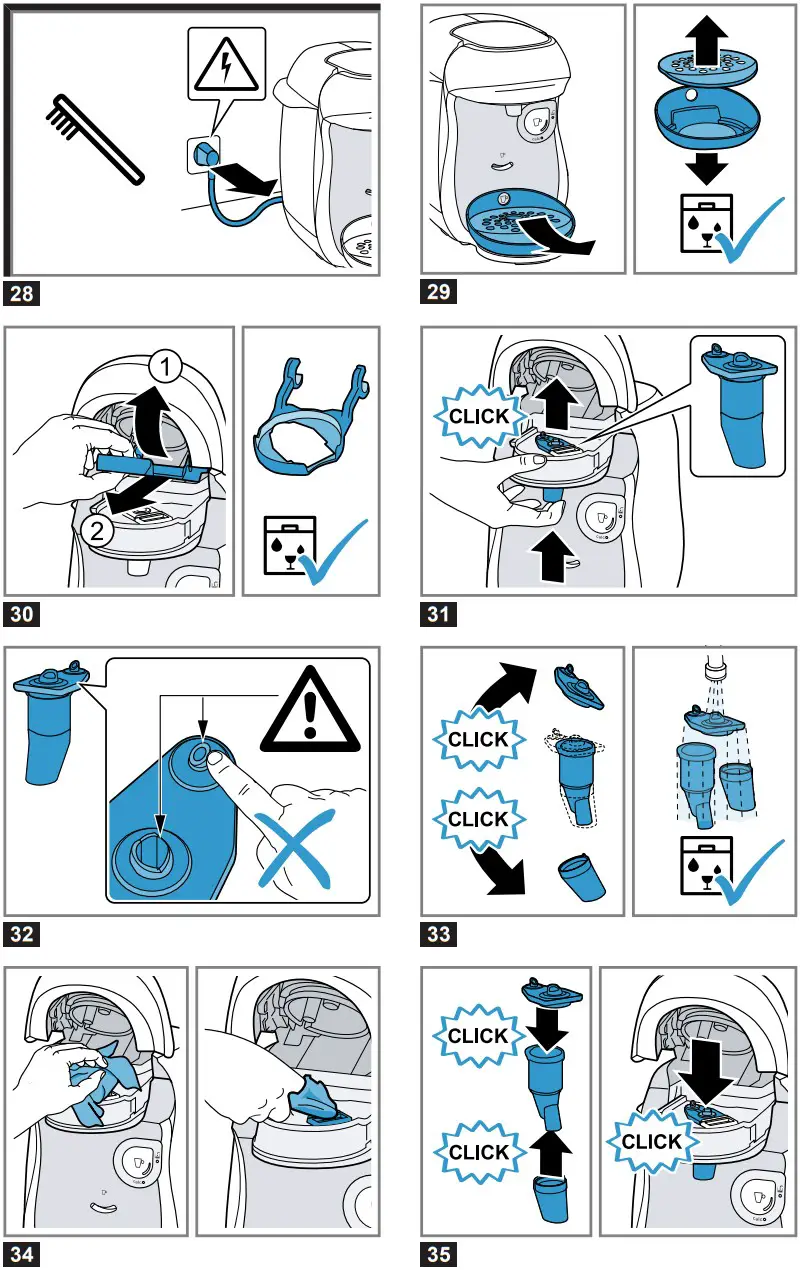 28

29

1
2

30

CLICK

31

32

CLICK
CLICK

33

34

CLICK
CLICK
CLICK

35