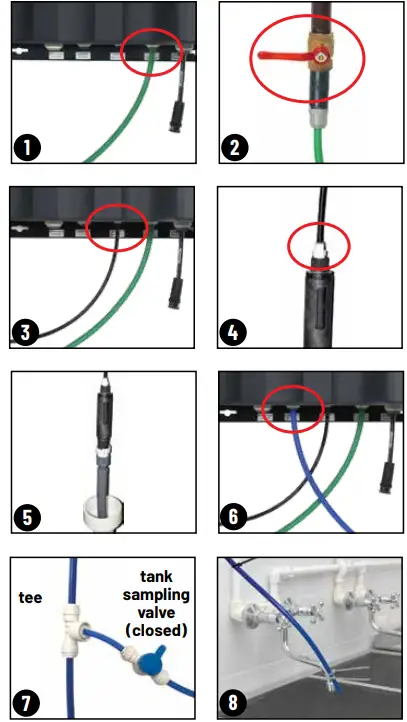 1

2

3

4

5

6

tee

tank sampling valve (closed)

7

8