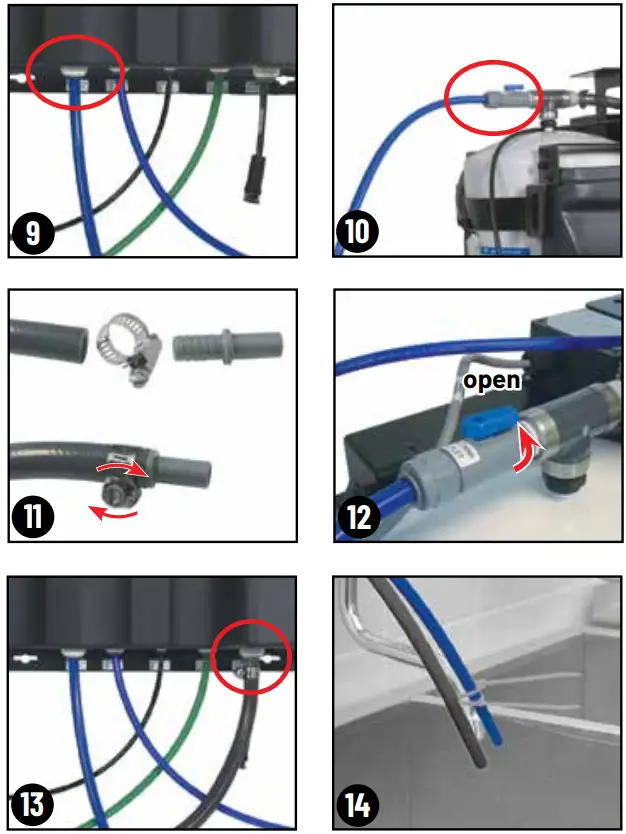 9

10

11

open

12

13

14