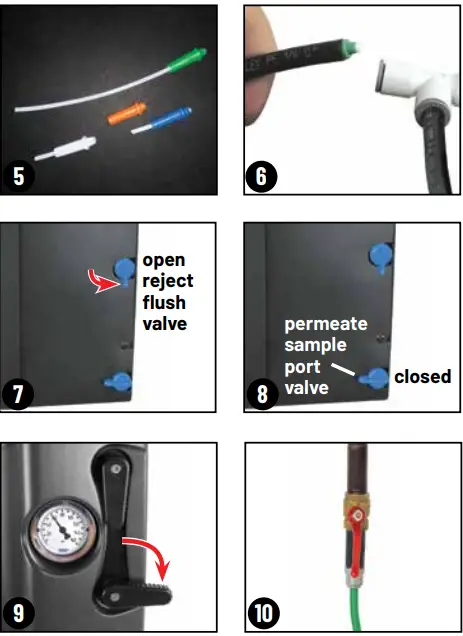 5

6

open reject flush valve

7

permeate sample port valve

closed

8

9

10