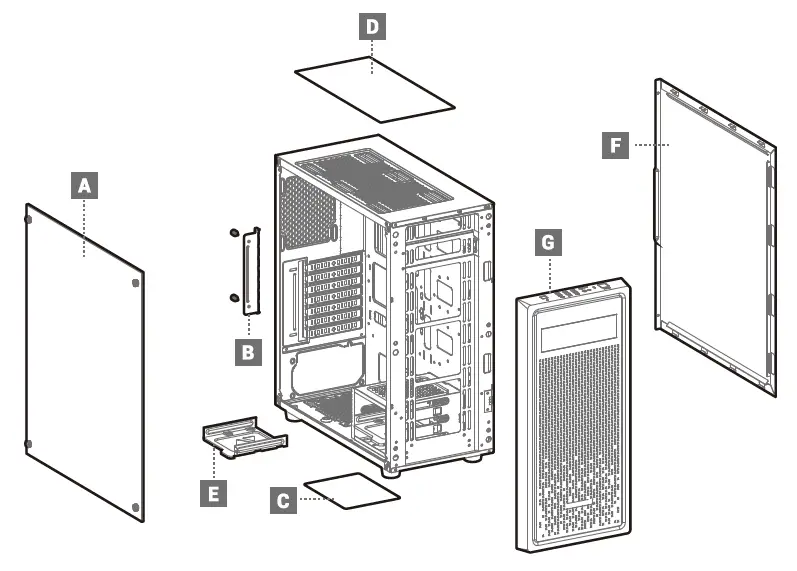 D

F

A

G

B

E

C