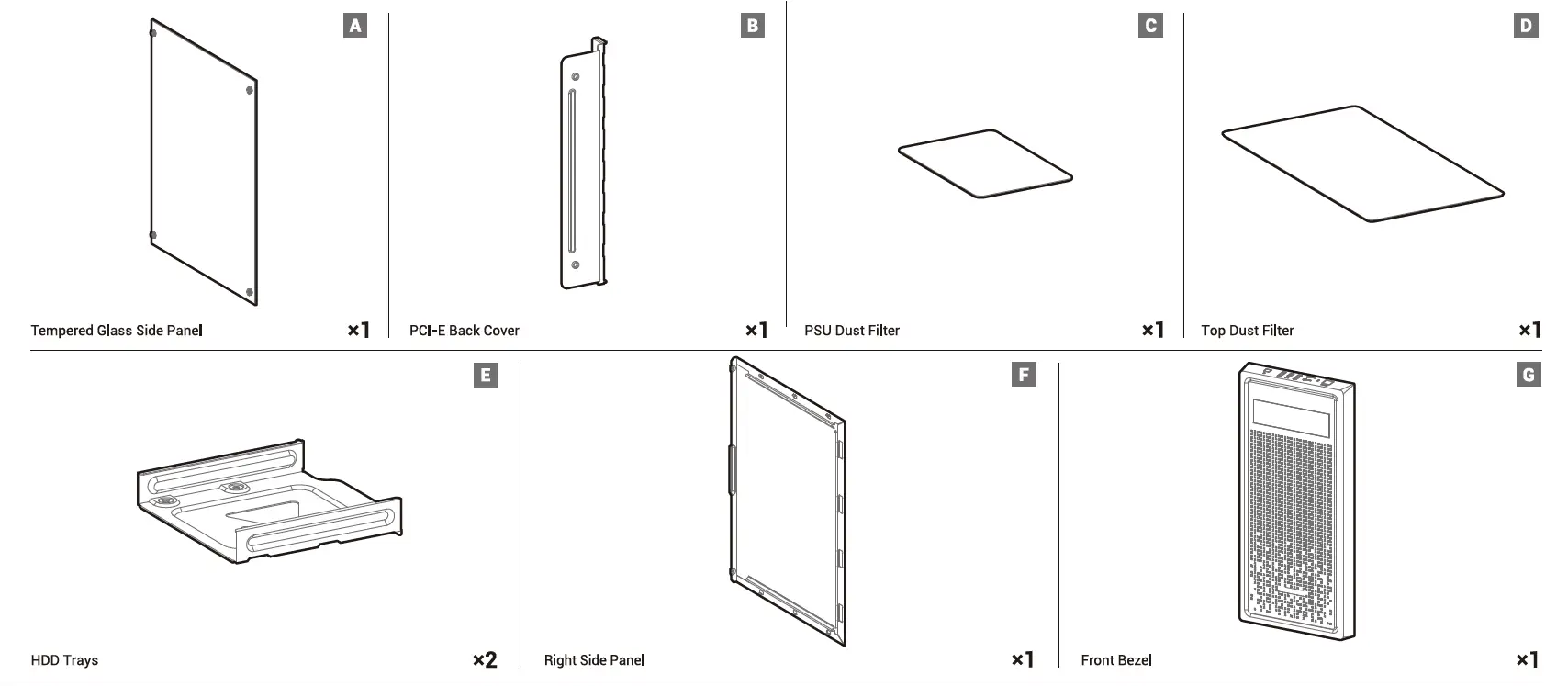 A
Tempered Glass Side Panel ×1

B
PCI-E Back Cover ×1

C
PSU Dust Filter ×1

D
Top Dust Filter ×1

E
HDD Trays ×2

F
Right Side Panel ×1

G
Front Bezel ×1