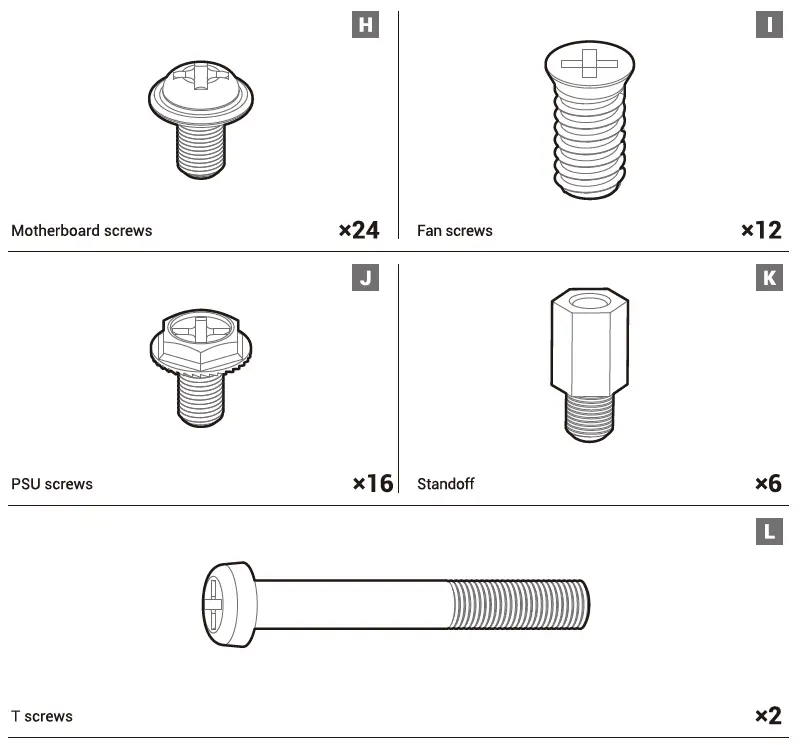 H

Motherboard screws ×24

I

Fan screws ×12

J

PSU screws ×16

K

Standoff ×6

L

T screws ×2