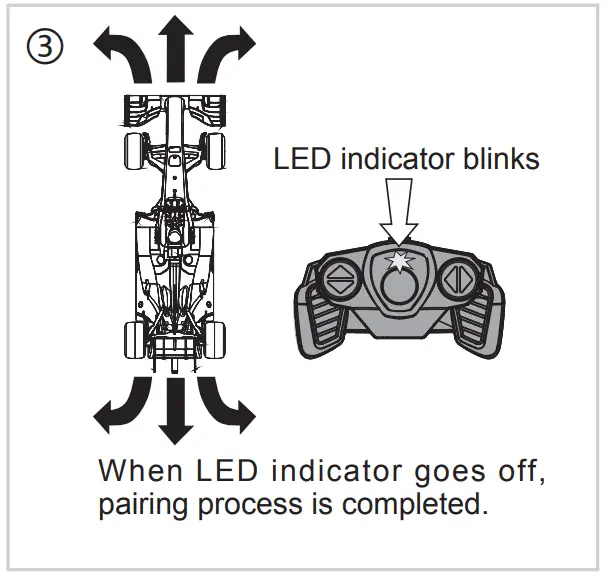 ③

LED indicator blinks

When LED indicator goes off, pairing process is completed.