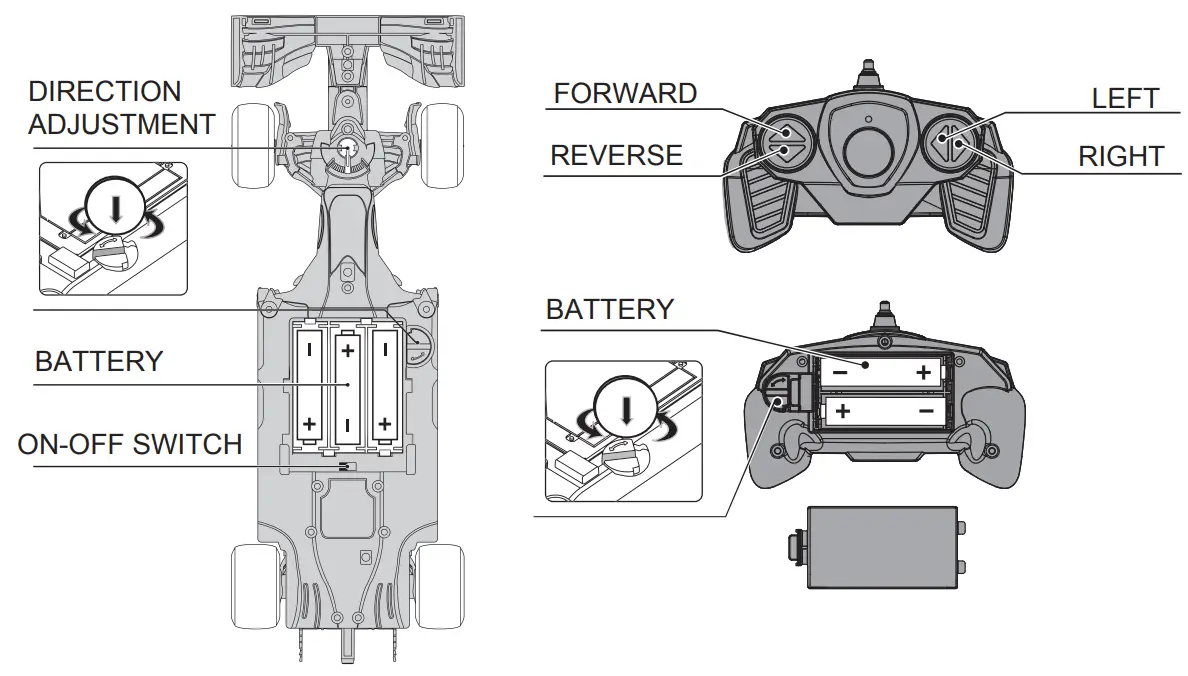 DIRECTION ADJUSTMENT

BATTERY

ON-OFF SWITCH

FORWARD

REVERSE

LEFT

RIGHT

BATTERY