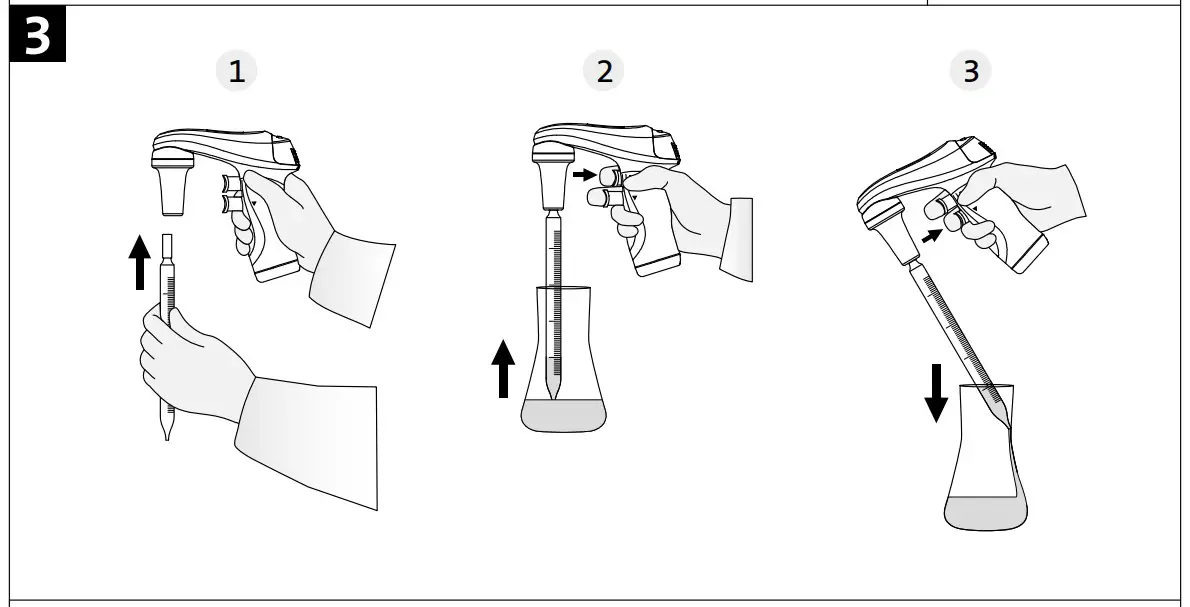 3

1

2

3